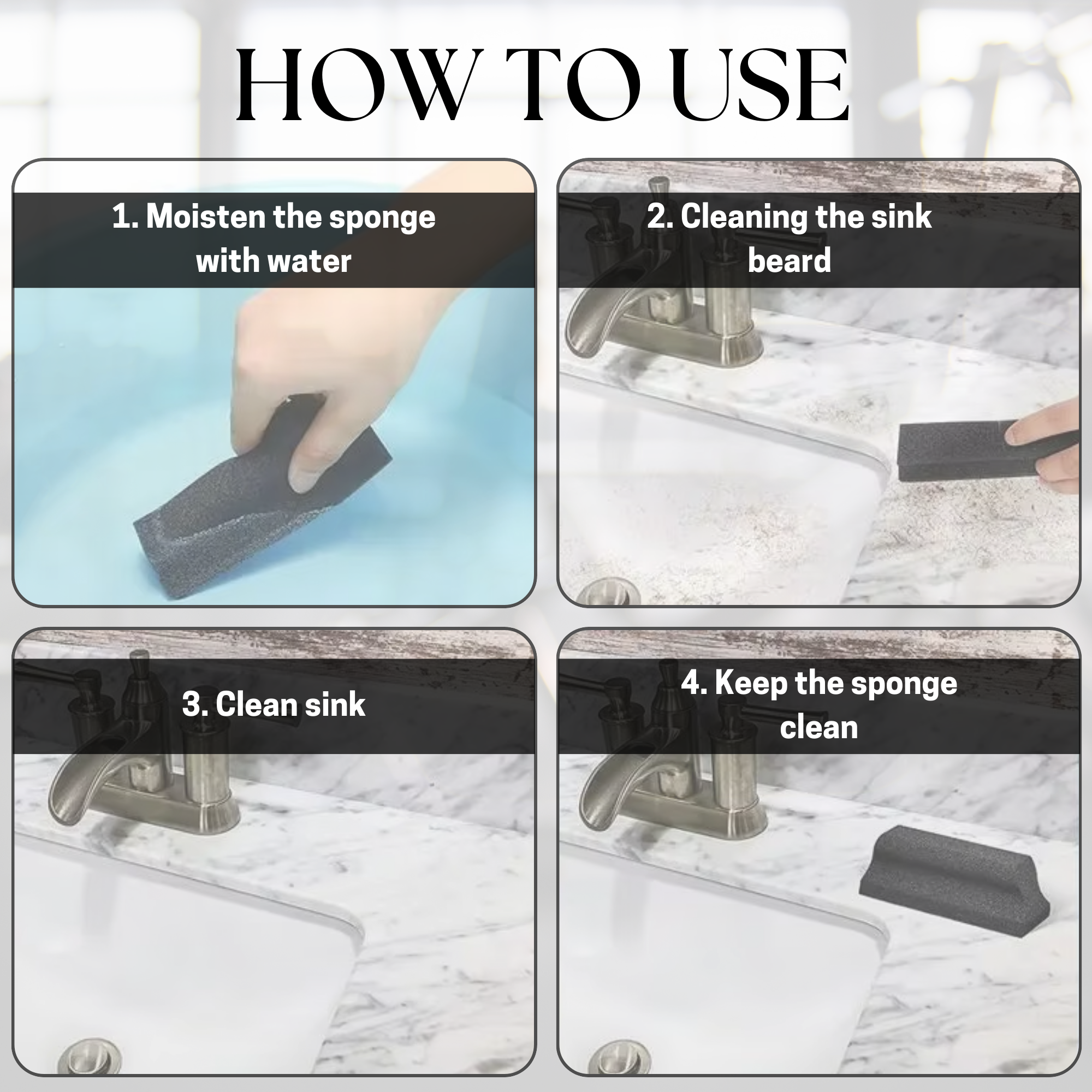 HOW TO USE

1. Moisten the sponge with water

2. Cleaning the sink beard

3. Clean sink

4. Keep the sponge clean