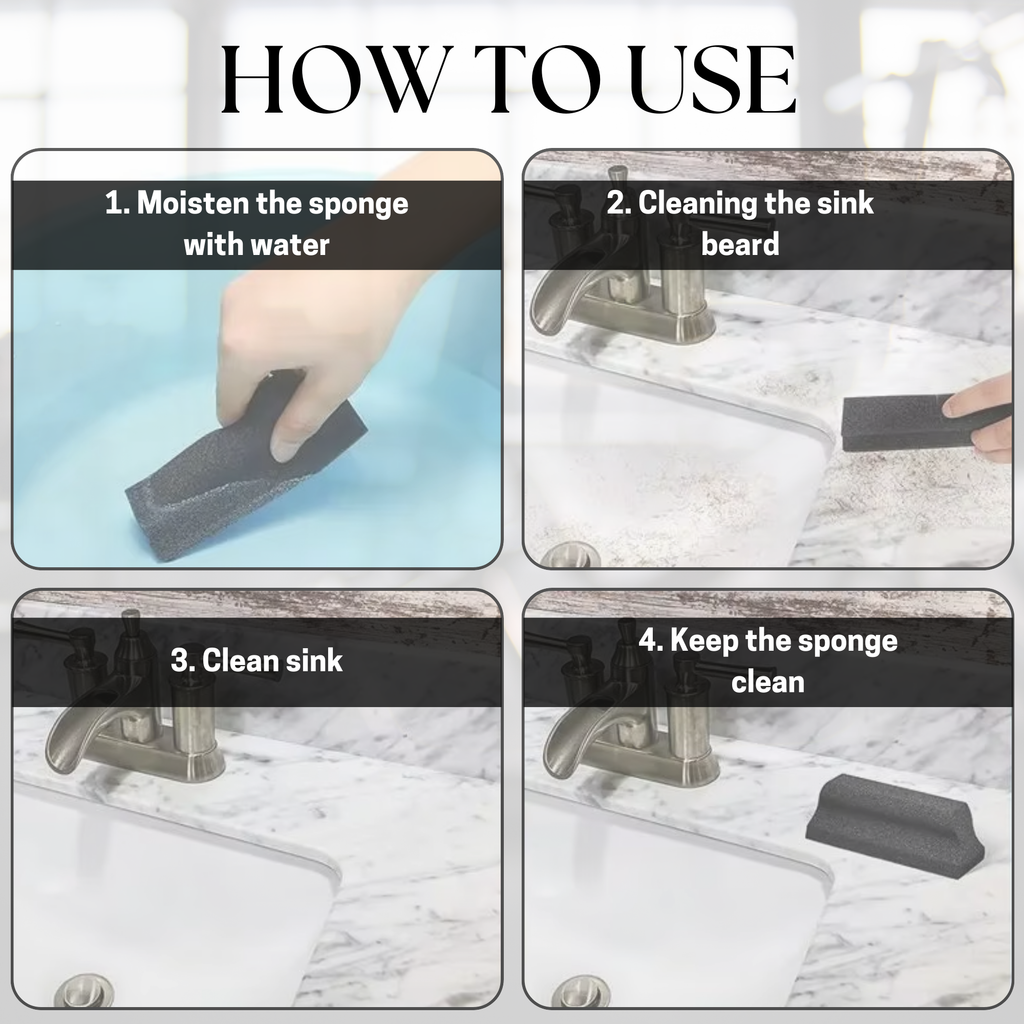 HOW TO USE

1. Moisten the sponge with water

2. Cleaning the sink beard

3. Clean sink

4. Keep the sponge clean